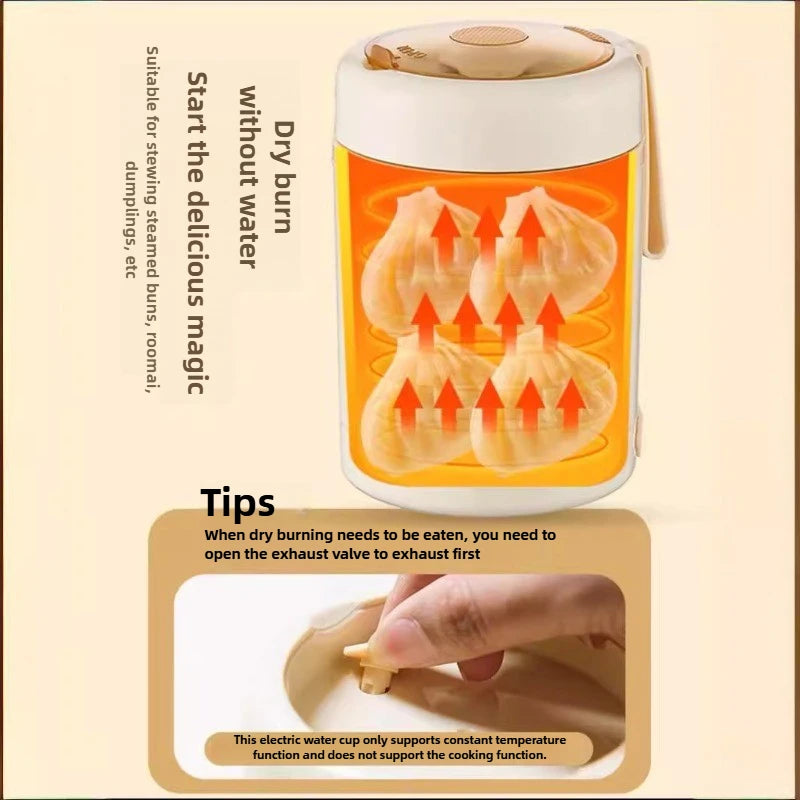 Dry burn
without water
Start the delicious magic
Suitable for stewing steamed buns, roomai, dumplings, etc

Tips
When dry burning needs to be eaten, you need to open the exhaust valve to exhaust first

This electric water cup only supports constant temperature function and does not support the cooking function.