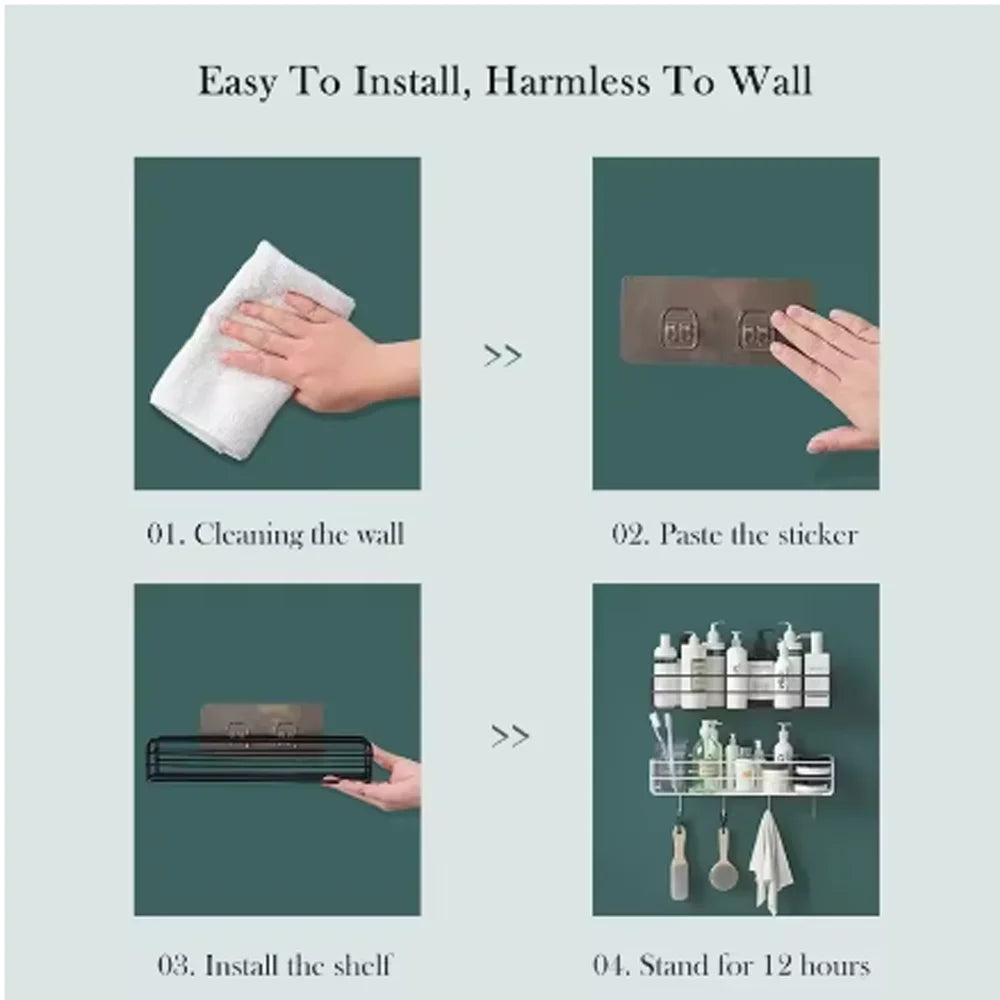 Easy To Install, Harmless To Wall

>>

01. Cleaning the wall

02. Paste the sticker

>>

03. Install the shelf

04. Stand for 12 hours