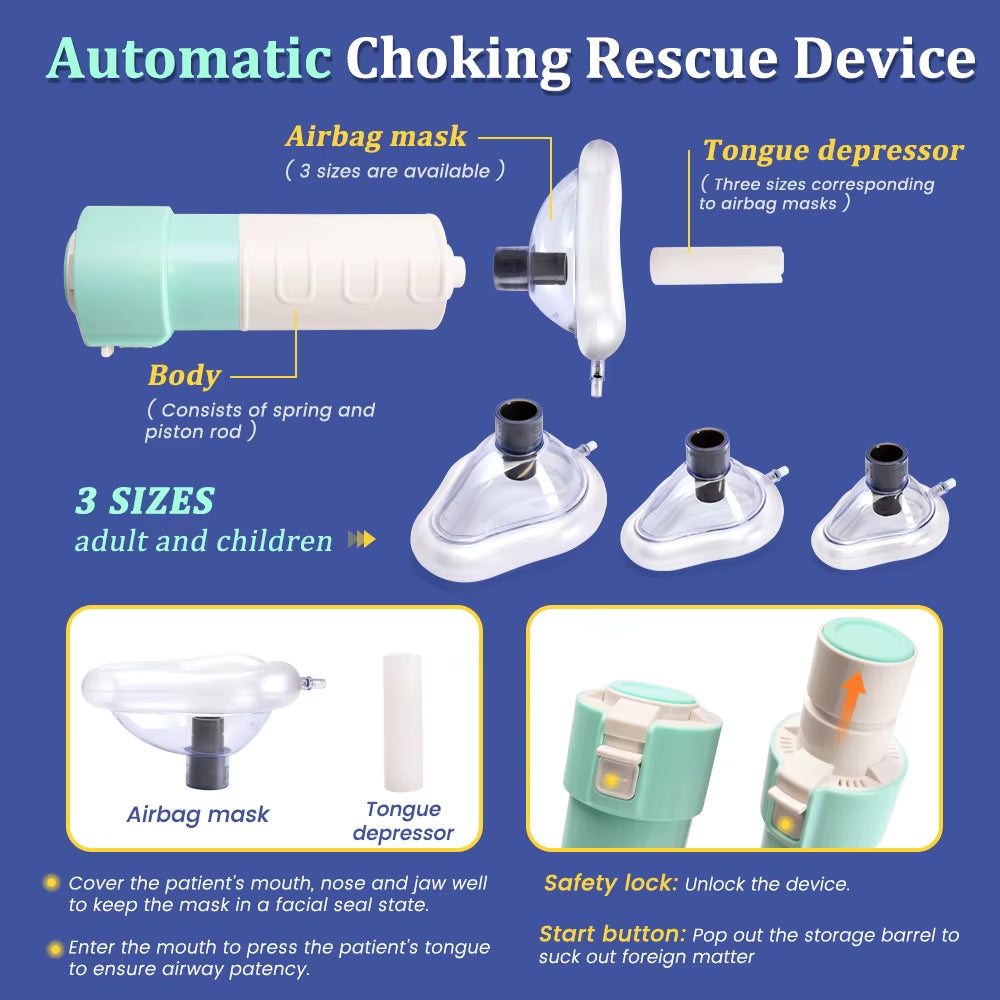 Automatic Choking Rescue Device

Airbag mask
( 3 sizes are available )

Tongue depressor
( Three sizes corresponding to airbag masks )

Body
( Consists of spring and piston rod )

3 SIZES
adult and children

Airbag mask

Tongue depressor

Cover the patient's mouth, nose and jaw well to keep the mask in a facial seal state.

Enter the mouth to press the patient's tongue to ensure airway patency.

Safety lock: Unlock the device.

Start button: Pop out the storage barrel to suck out foreign matter