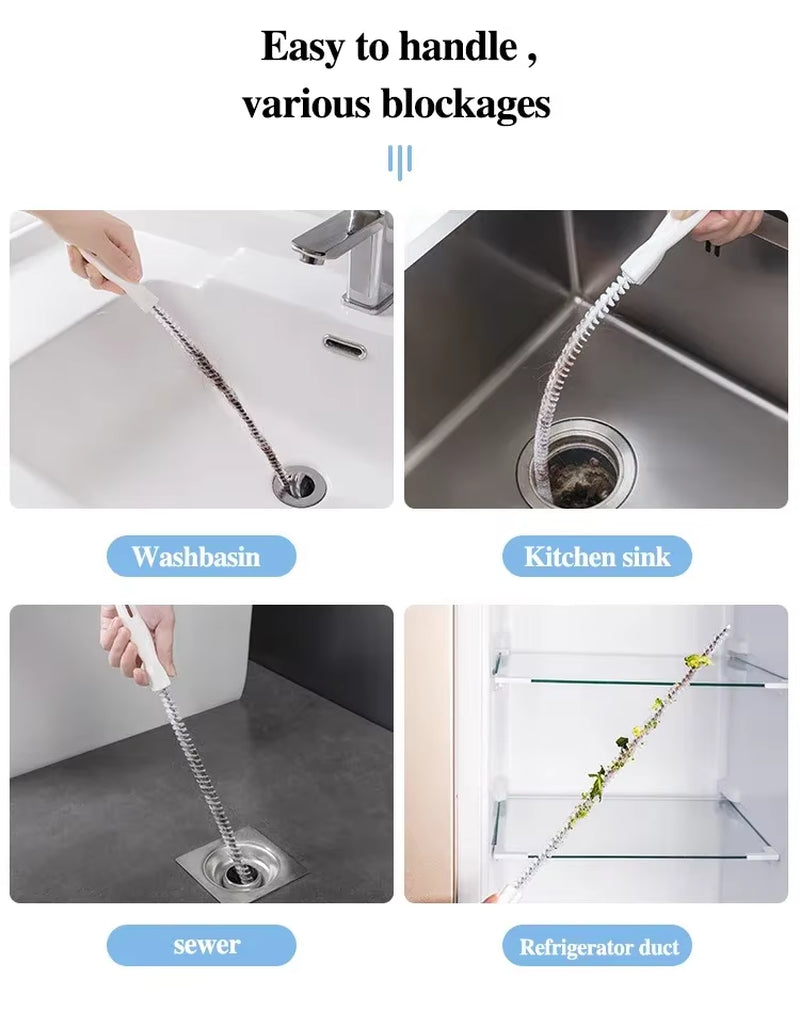 Easy to handle ,
various blockages

Washbasin

Kitchen sink

sewer

Refrigerator duct