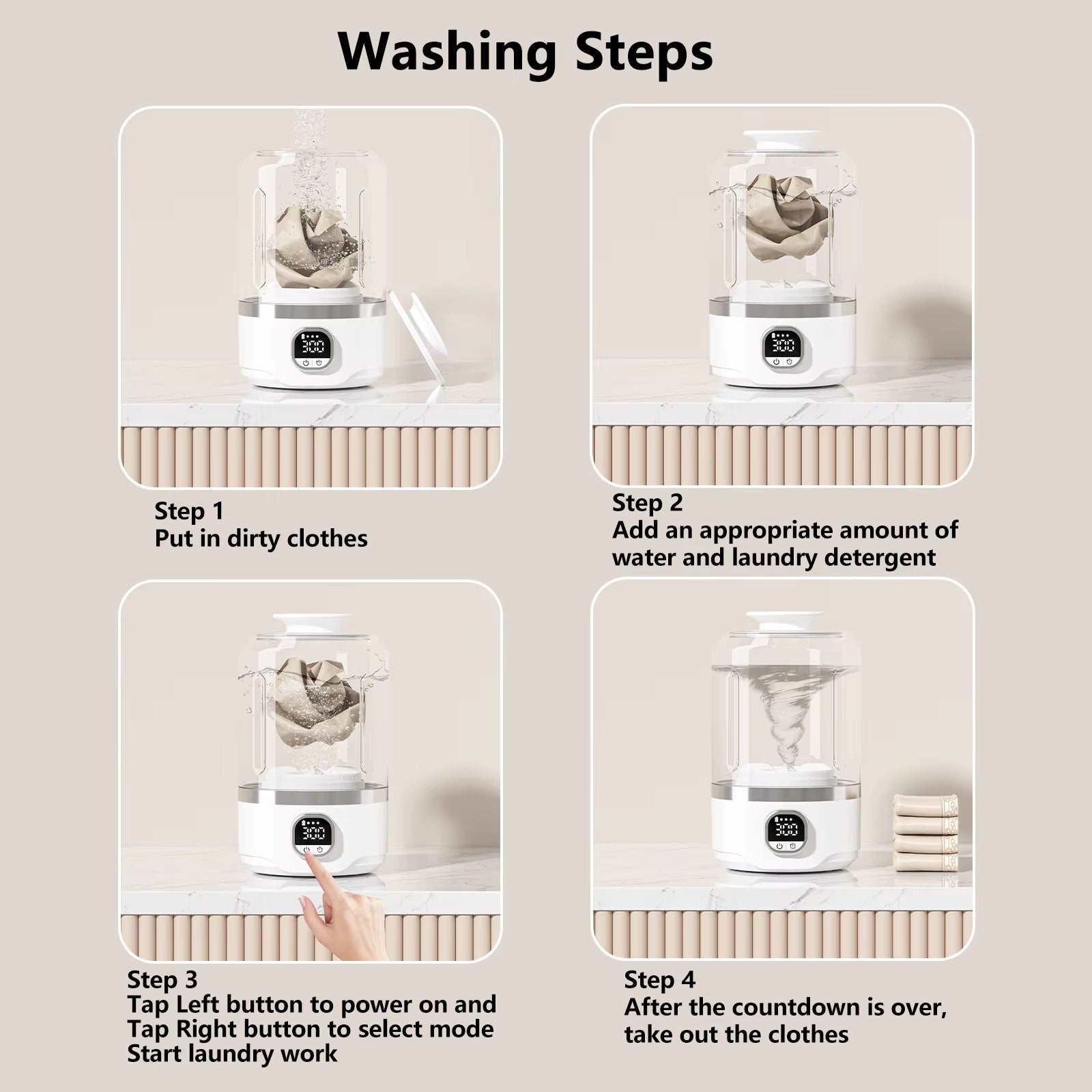 Washing Steps

300

Step 1
Put in dirty clothes

300

Step 2
Add an appropriate amount of water and laundry detergent

300

Step 3
Tap Left button to power on and
Tap Right button to select mode
Start laundry work

300

Step 4
After the countdown is over, take out the clothes